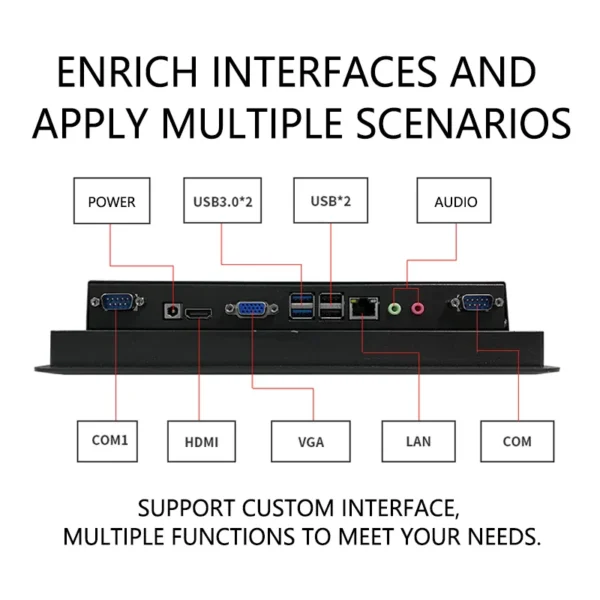 ENRICH INTERFACES AND APPLY MULTIPLE SCENARIOS

POWER

USB3.0*2

USB*2

AUDIO

COM1

HDMI

VGA

LAN

COM

SUPPORT CUSTOM INTERFACE, MULTIPLE FUNCTIONS TO MEET YOUR NEEDS.